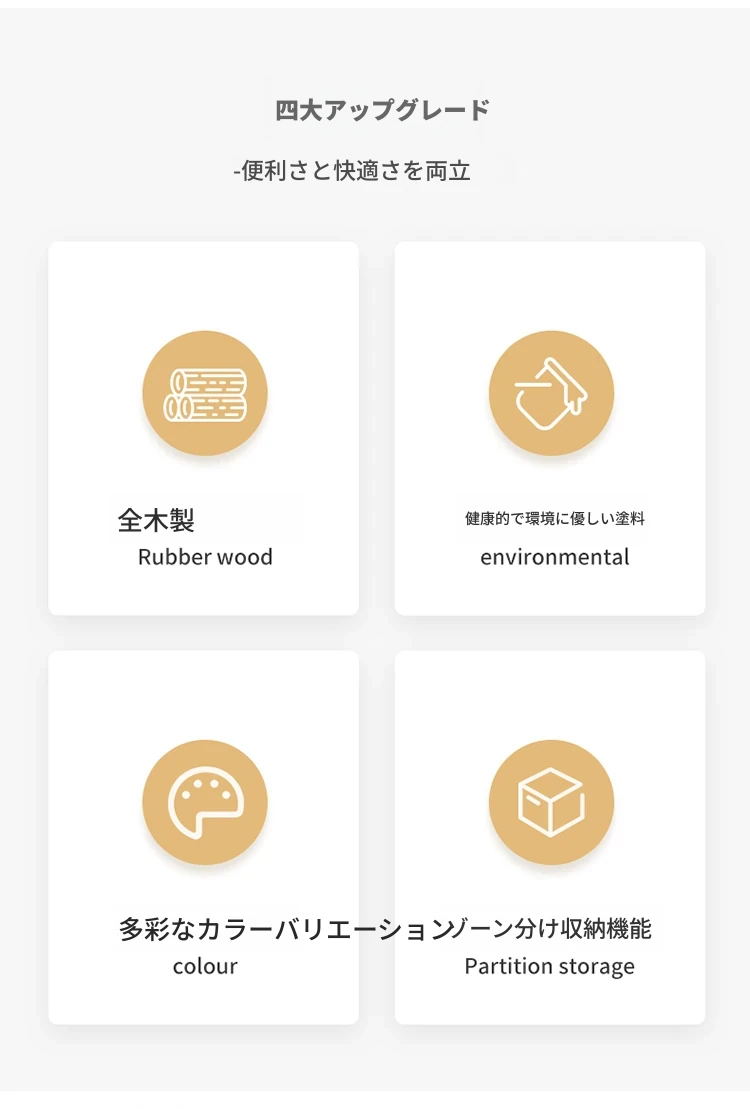 四大アップグレード

-便利さと快適さを両立

全木製
Rubber wood

健康的で環境に優しい塗料
environmental

多彩なカラーバリエーション
colour

ゾーン分け収納機能
Partition storage