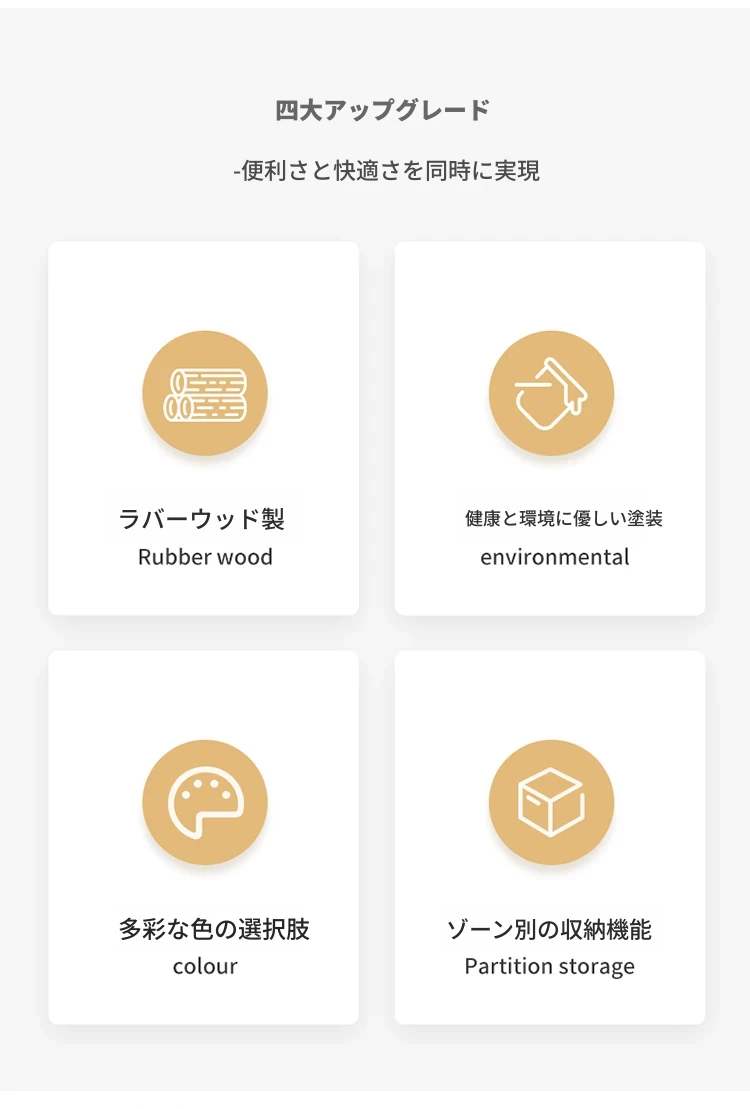 四大アップグレード

-便利さと快適さを同時に実現

ラバーウッド製
Rubber wood

健康と環境に優しい塗装
environmental

多彩な色の選択肢
colour

ゾーン別の収納機能
Partition storage