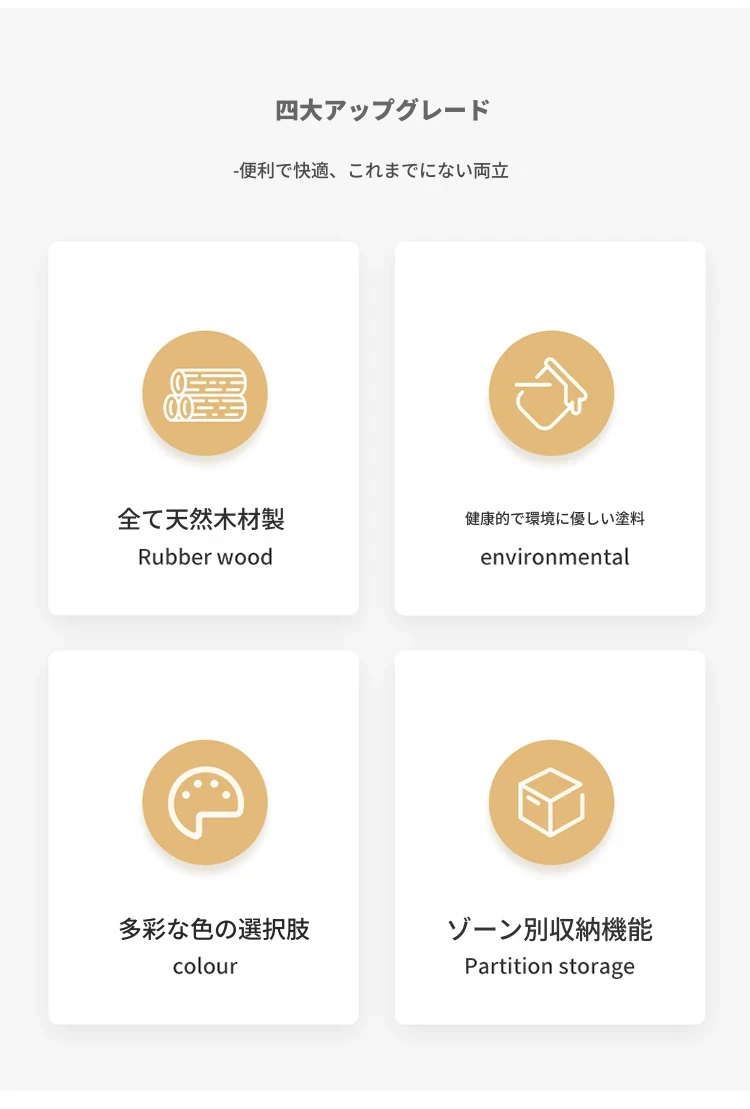 四大アップグレード

-便利で快適、これまでにない両立

全て天然木材製
Rubber wood

健康的で環境に優しい塗料
environmental

多彩な色の選択肢
colour

ゾーン別収納機能
Partition storage