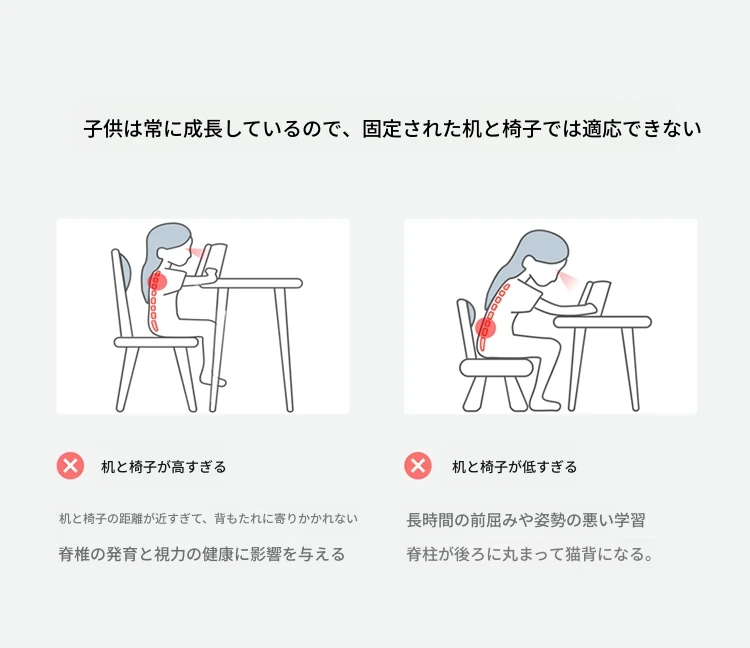 子供は常に成長しているので、固定された机と椅子では適応できない

机と椅子が高すぎる

机と椅子の距離が近すぎて、背もたれに寄りかかれない

脊椎の発育と視力の健康に影響を与える

机と椅子が低すぎる

長時間の前屈みや姿勢の悪い学習

脊柱が後ろに丸まって猫背になる。