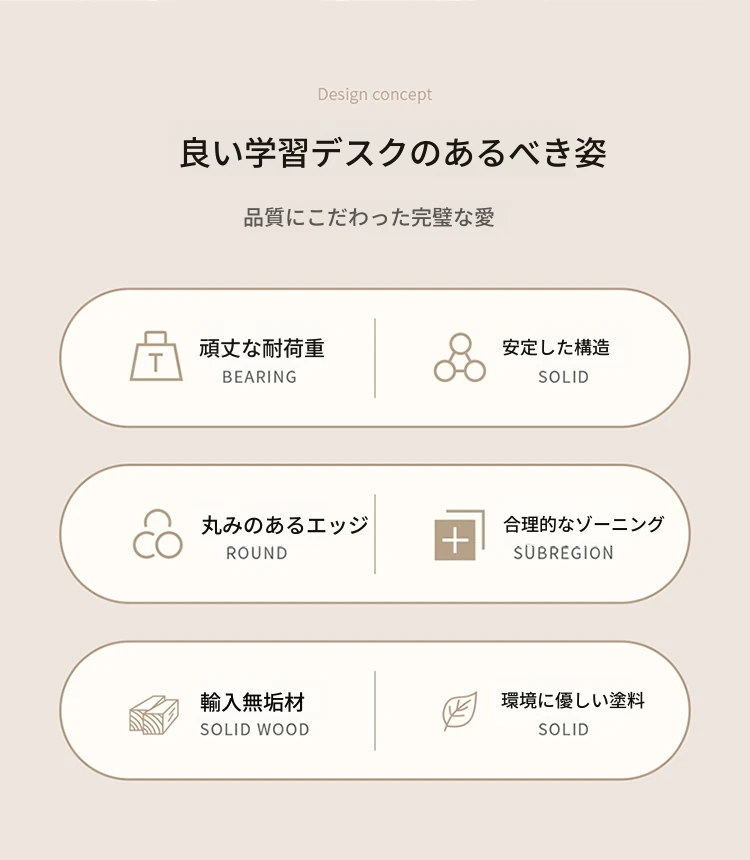 Design concept

良い学習デスクのあるべき姿

品質にこだわった完璧な愛

T

頑丈な耐荷重
BEARING

安定した構造
SOLID

丸みのあるエッジ
ROUND

合理的なゾーニング
SUBREGION

輸入無垢材
SOLID WOOD

環境に優しい塗料
SOLID