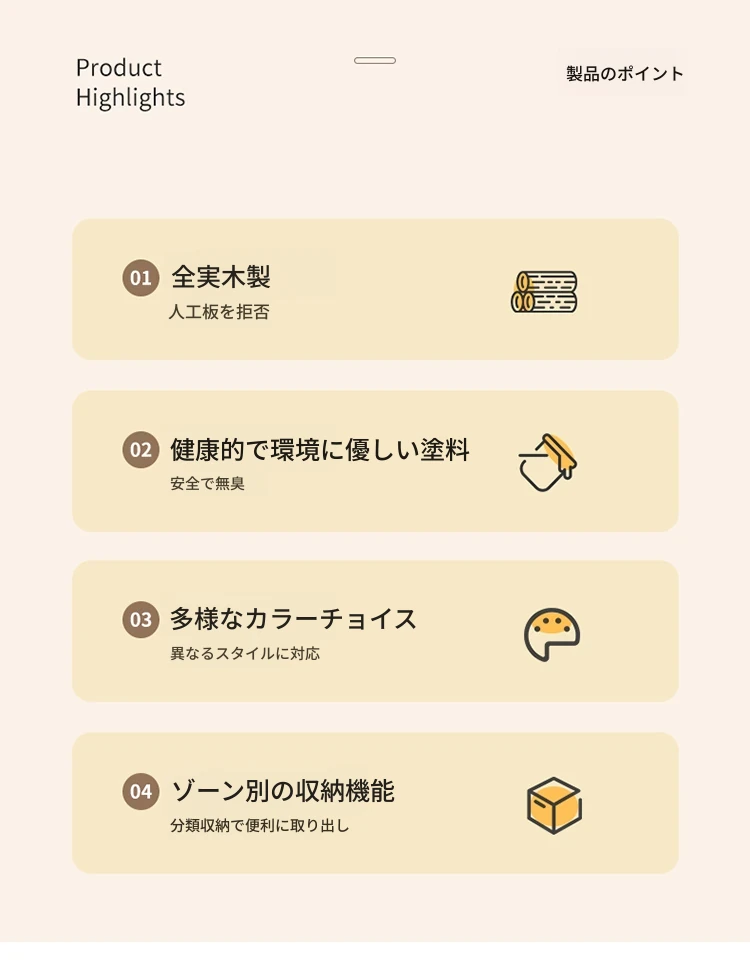 Product
Highlights

製品のポイント

01 全実木製
人工板を拒否

02 健康的で環境に優しい塗料
安全で無臭

03 多様なカラーチョイス
異なるスタイルに対応

04 ゾーン別の収納機能
分類収納で便利に取り出し