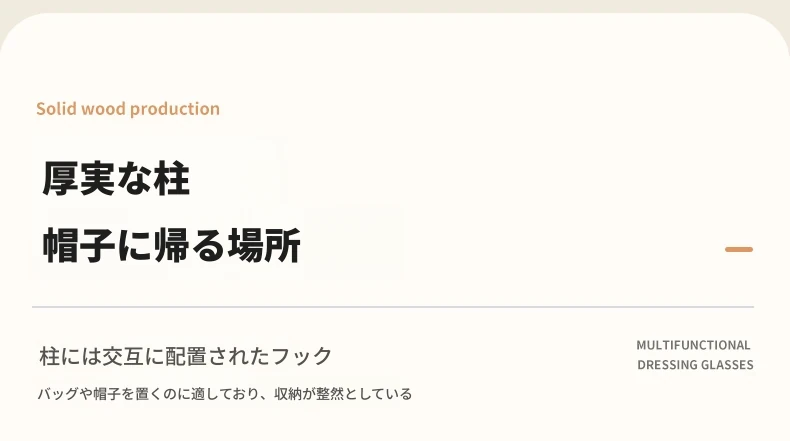 Solid wood production

厚実な柱

帽子に帰る場所

柱には交互に配置されたフック

バッグや帽子を置くのに適しており、収納が整然としている

MULTIFUNCTIONAL
DRESSING GLASSES