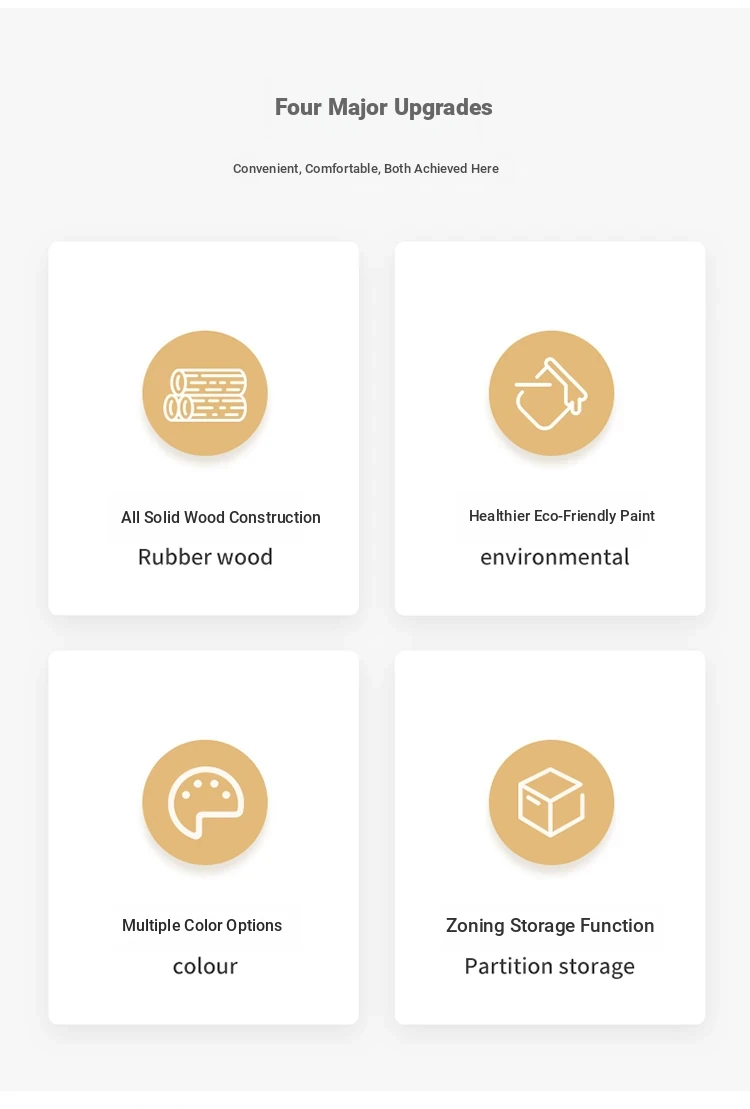 Four Major Upgrades

Convenient, Comfortable, Both Achieved Here

All Solid Wood Construction

Rubber wood

Healthier Eco-Friendly Paint

environmental

Multiple Color Options

colour

Zoning Storage Function

Partition storage