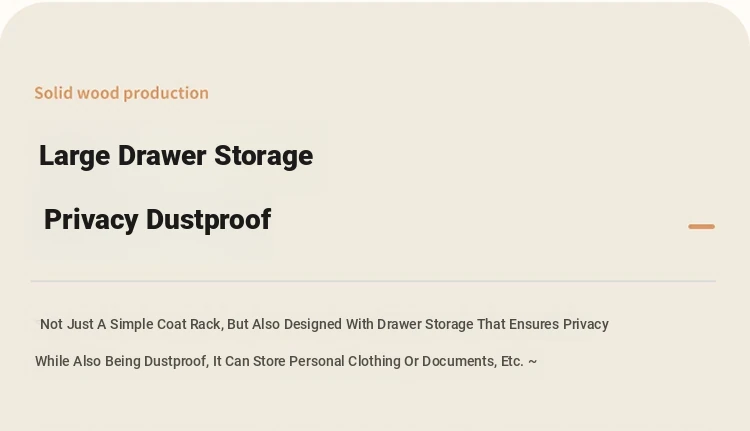 Solid wood production

Large Drawer Storage

Privacy Dustproof

Not Just A Simple Coat Rack, But Also Designed With Drawer Storage That Ensures Privacy While Also Being Dustproof, It Can Store Personal Clothing Or Documents, Etc. ~